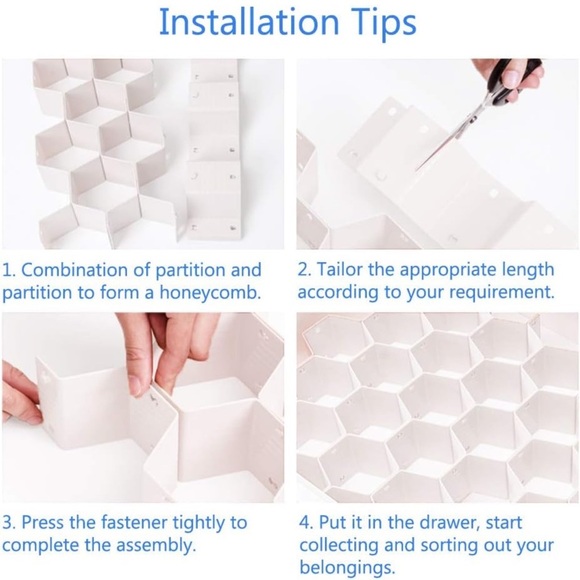 Installation Tips

1. Combination of partition and partition to form a honeycomb.

2. Tailor the appropriate length according to your requirement.

3. Press the fastener tightly to complete the assembly.

4. Put it in the drawer, start collecting and sorting out your belongings.